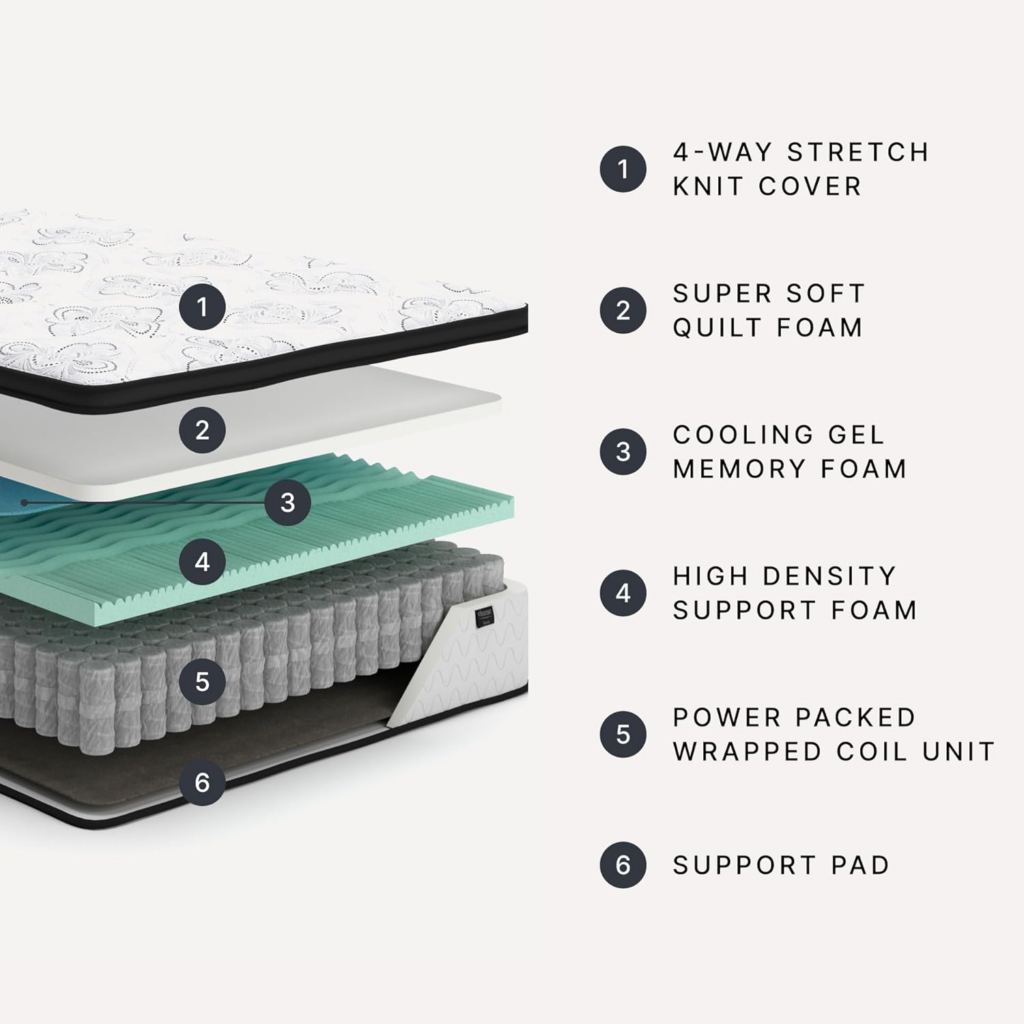 1
2
3
4
5
6

1 4-WAY STRETCH KNIT COVER

2 SUPER SOFT QUILT FOAM

3 COOLING GEL MEMORY FOAM

4 HIGH DENSITY SUPPORT FOAM

5 POWER PACKED WRAPPED COIL UNIT

6 SUPPORT PAD